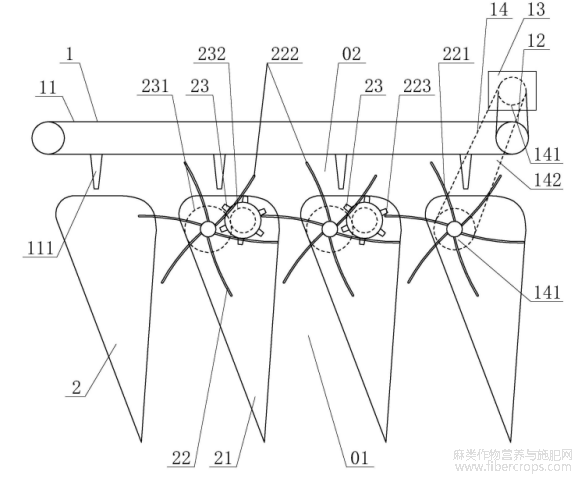 14 13
12
1
232
222
02
221
11
231
23
23
223
141
142
111
141
2
22
21
01
麻类作物营养与施肥网
www.fibercrops.com