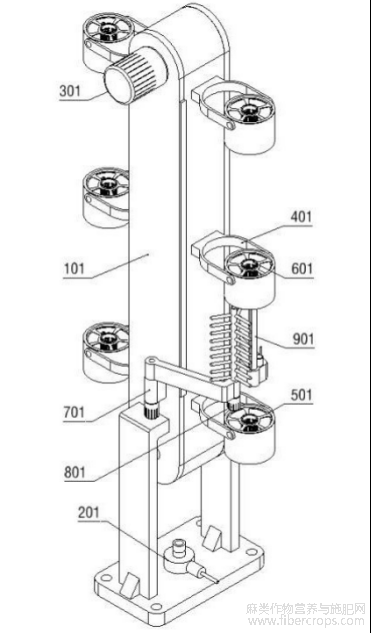 301

401

101

601

901

701

501

801

201

麻类作物营养与施肥网
www.fibercrops.com